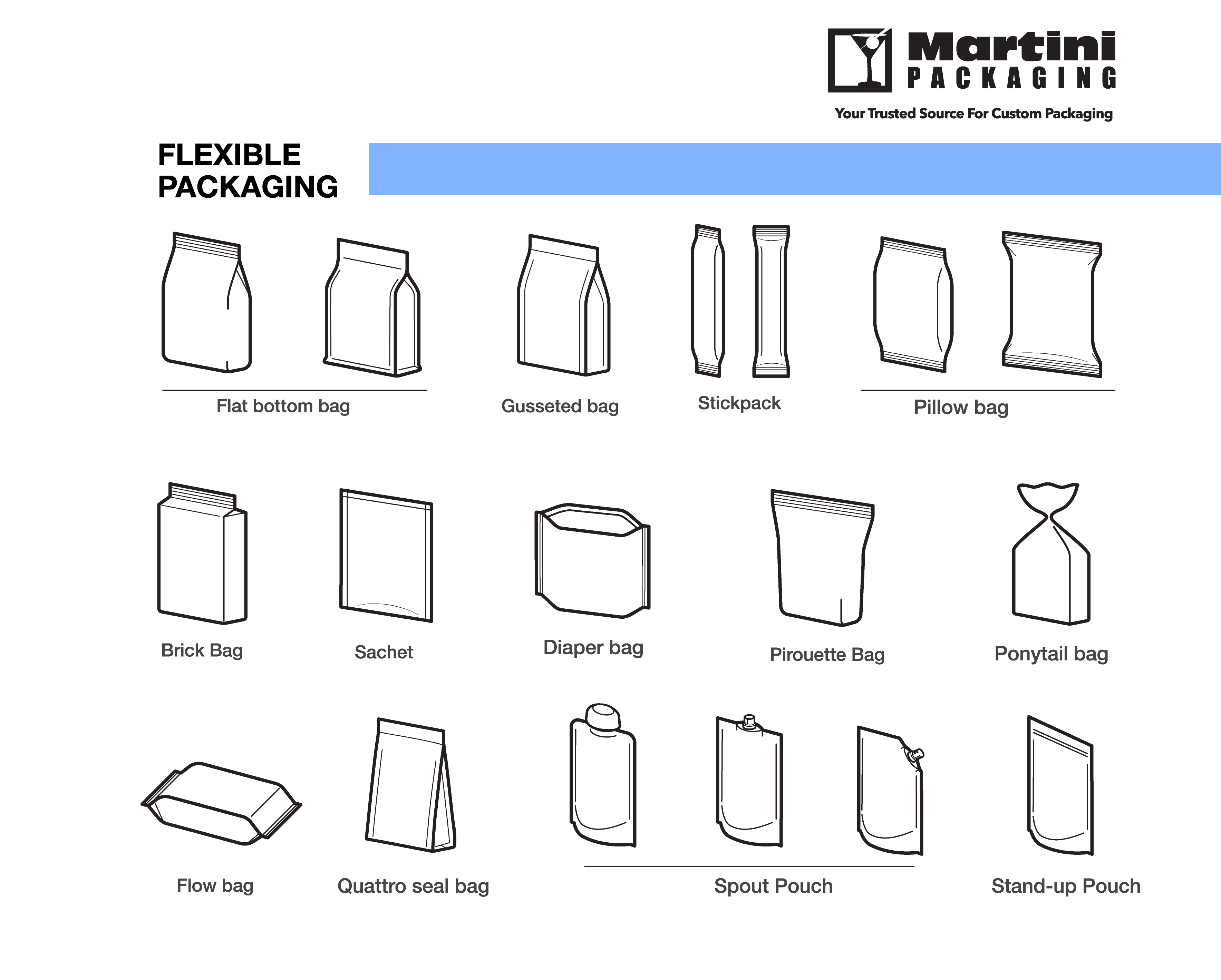 Martini PACKAGING

Your Trusted Source For Custom Packaging

FLEXIBLE PACKAGING

Flat bottom bag

Gusseted bag

Stickpack

Pillow bag

Brick Bag

Sachet

Diaper bag

Pirouette Bag

Ponytail bag

Flow bag

Quattro seal bag

Spout Pouch

Stand-up Pouch